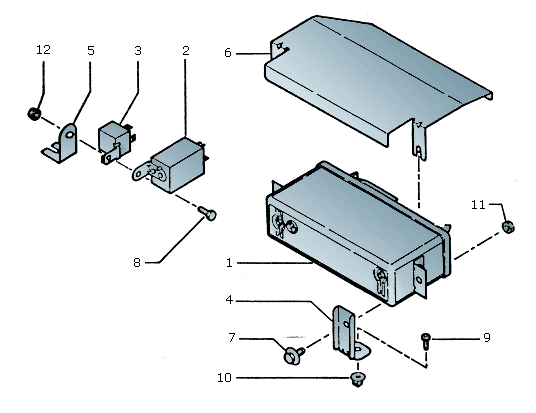 12
5
3
2
6
11
8
1
4
7
9
10